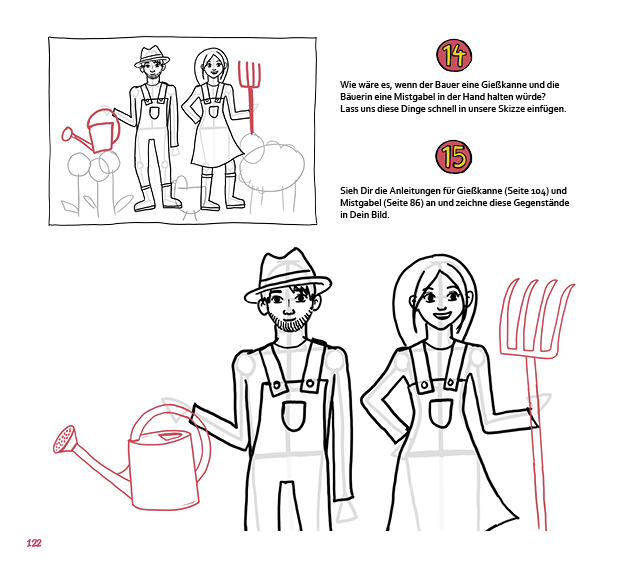 14

Wie wäre es, wenn der Bauer eine Gießkanne und die Bäuerin eine Mistgabel in der Hand halten würde? Lass uns diese Dinge schnell in unsere Skizze einfügen.

15

Sieh Dir die Anleitungen für Gießkanne (Seite 104) und Mistgabel (Seite 86) an und zeichne diese Gegenstände in Dein Bild.

122